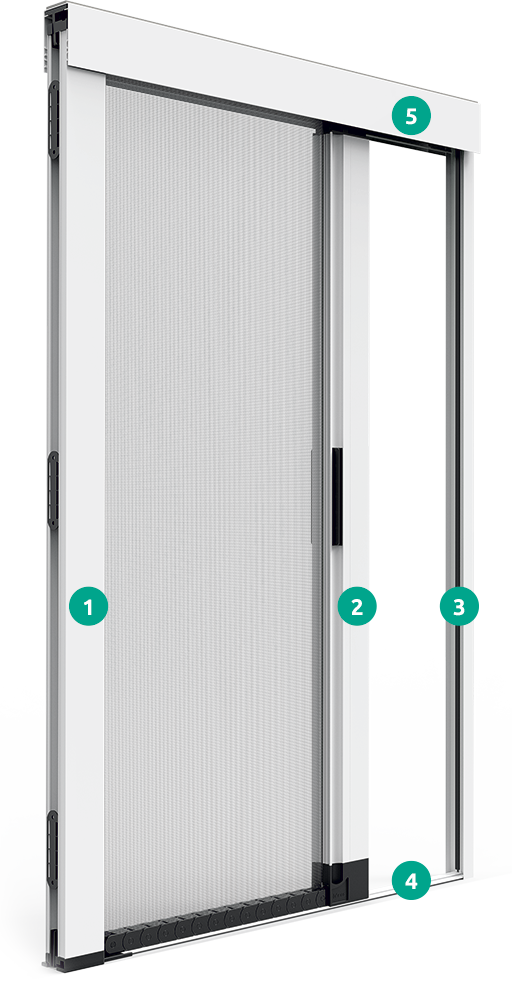 5
1
2
3
4